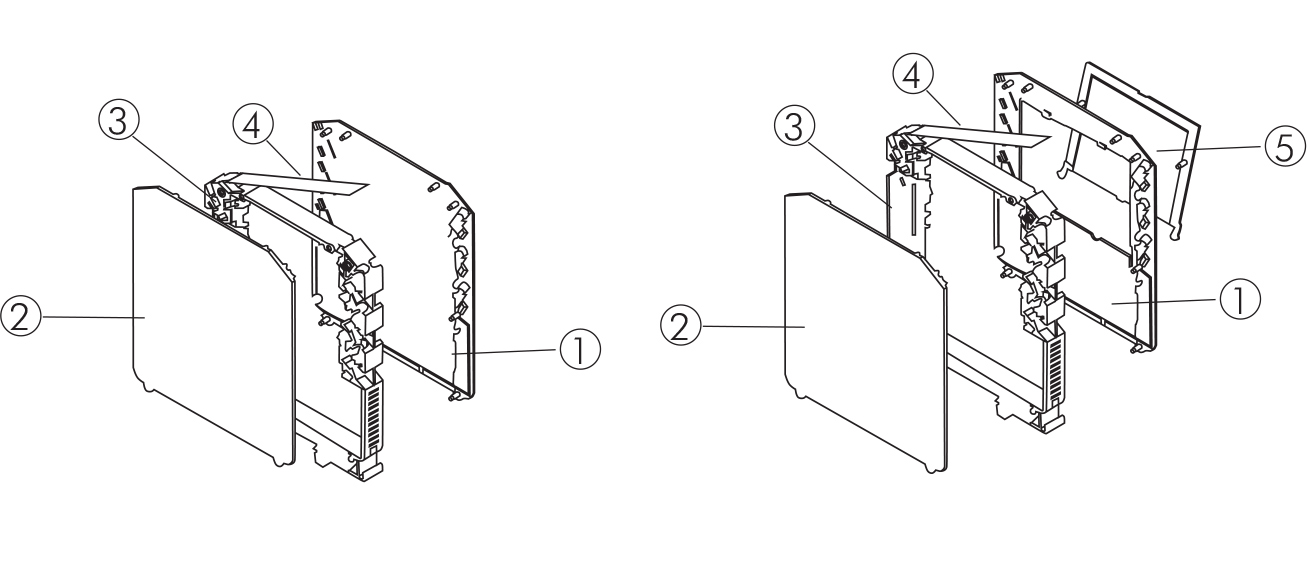 ③ ④ ② ①

④ ③ ⑤ ② ①