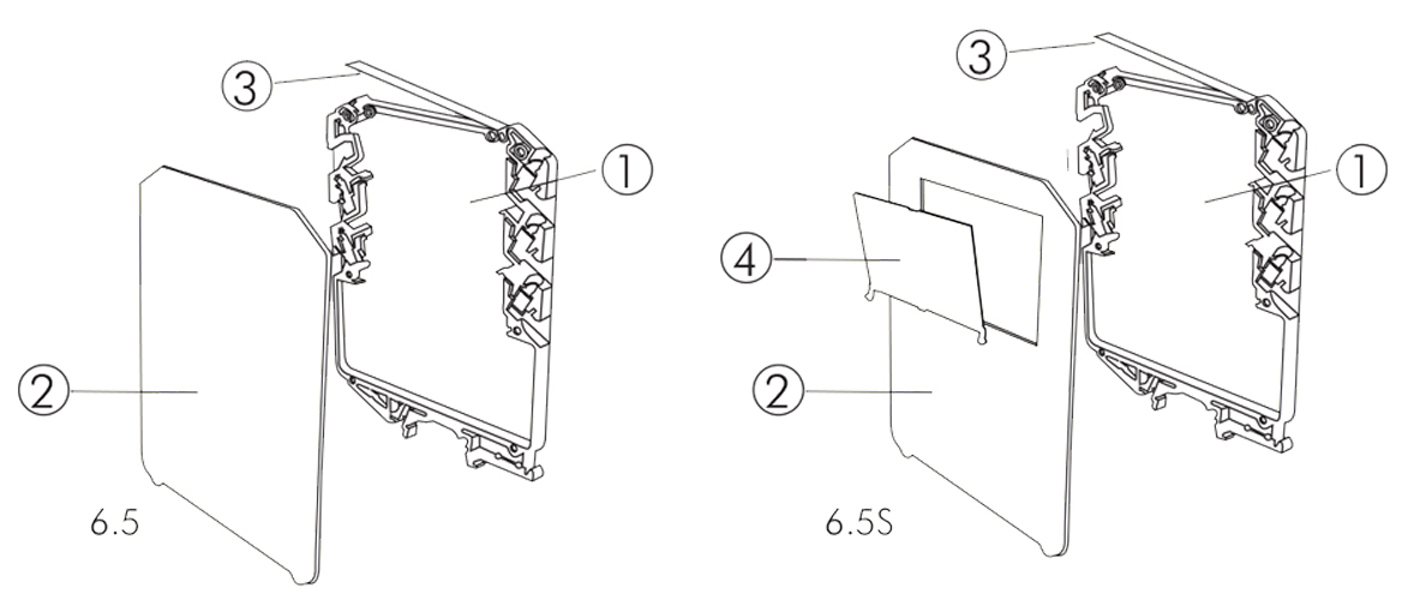 3
1
2
6.5

3
1
4
2
6.5S