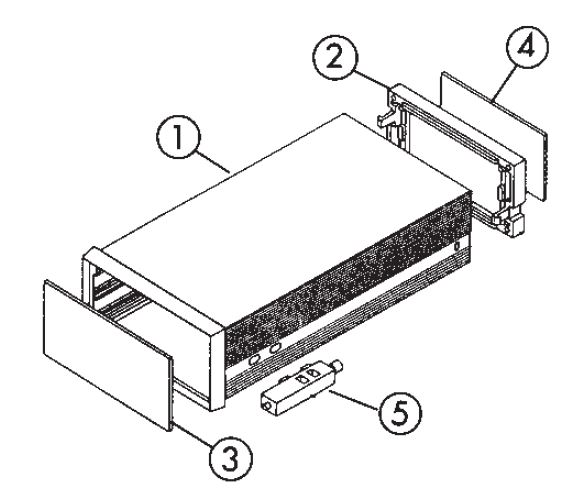 2
4
1
5
3