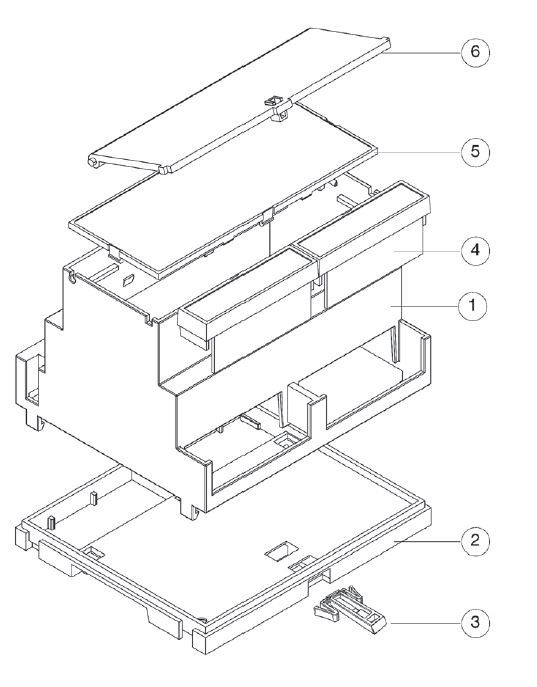 6

5

4

1

2

3