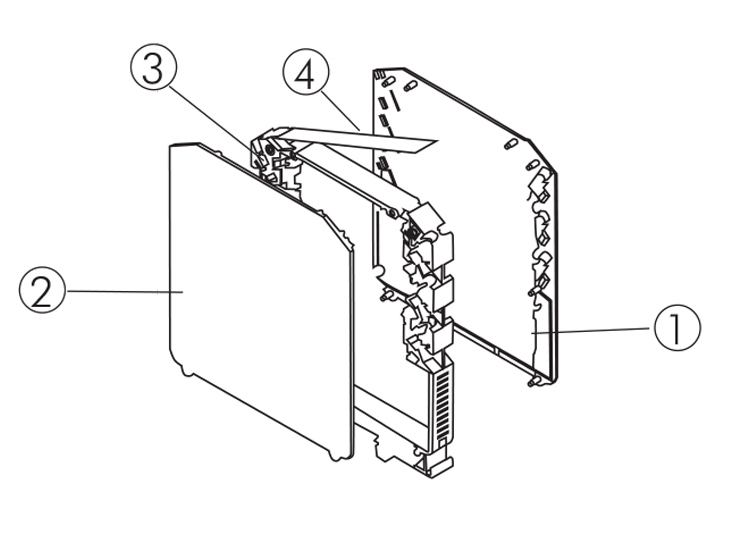 3
4
2
1