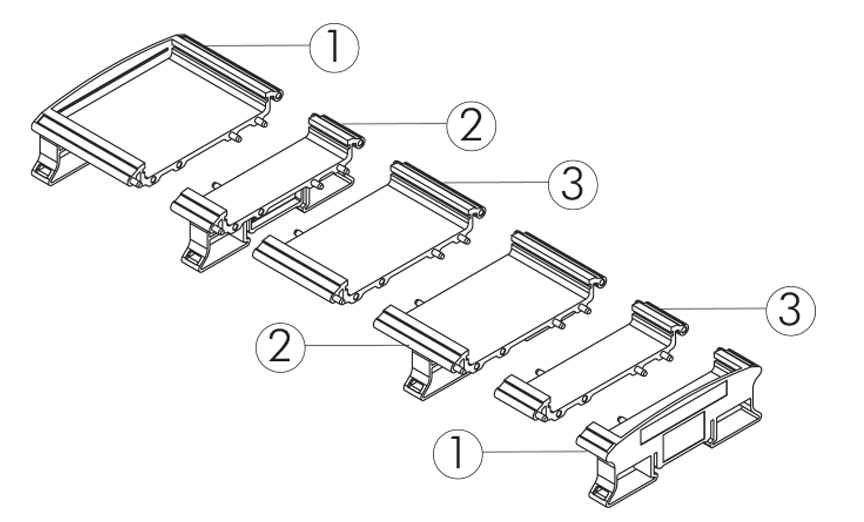 1
2
3
3
2
1